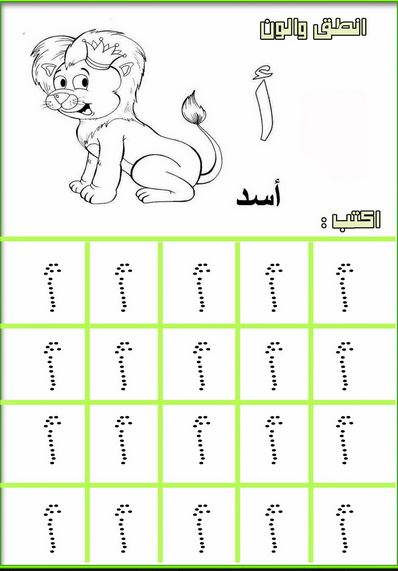 انطق والون

أ

أسد

اكتب :

| أ | أ | أ | أ | أ |
|---|---|---|---|---|
| أ | أ | أ | أ | أ |
| أ | أ | أ | أ | أ |
| أ | أ | أ | أ | أ |